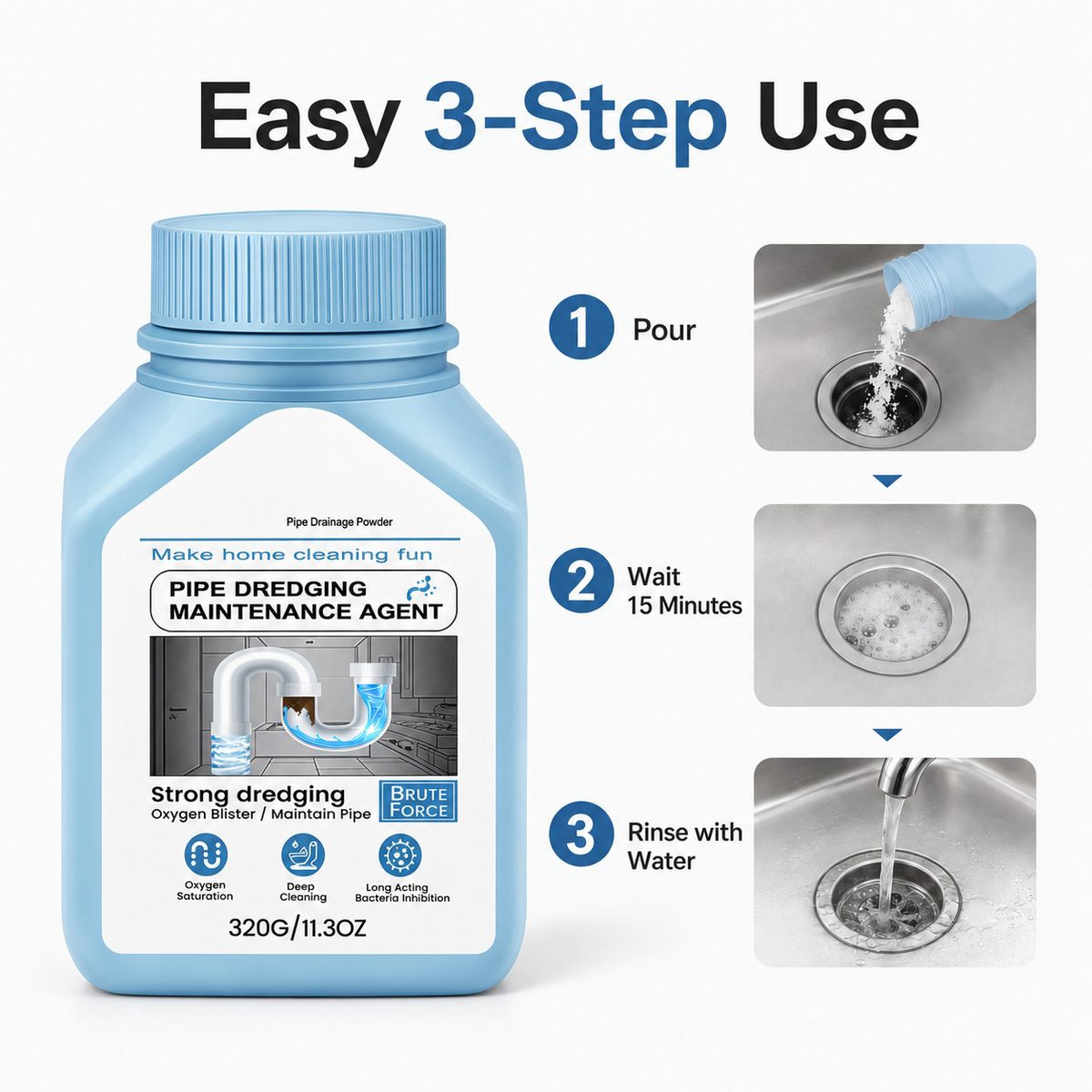 Easy 3-Step Use

Pipe Drainage Powder

Make home cleaning fun

PIPE DREDGING MAINTENANCE AGENT

Strong dredging
Oxygen Blister / Maintain Pipe

BRUTE FORCE

Oxygen Saturation

Deep Cleaning

Long Acting Bacteria Inhibition

320G/11.3OZ

1 Pour

2 Wait 15 Minutes

3 Rinse with Water